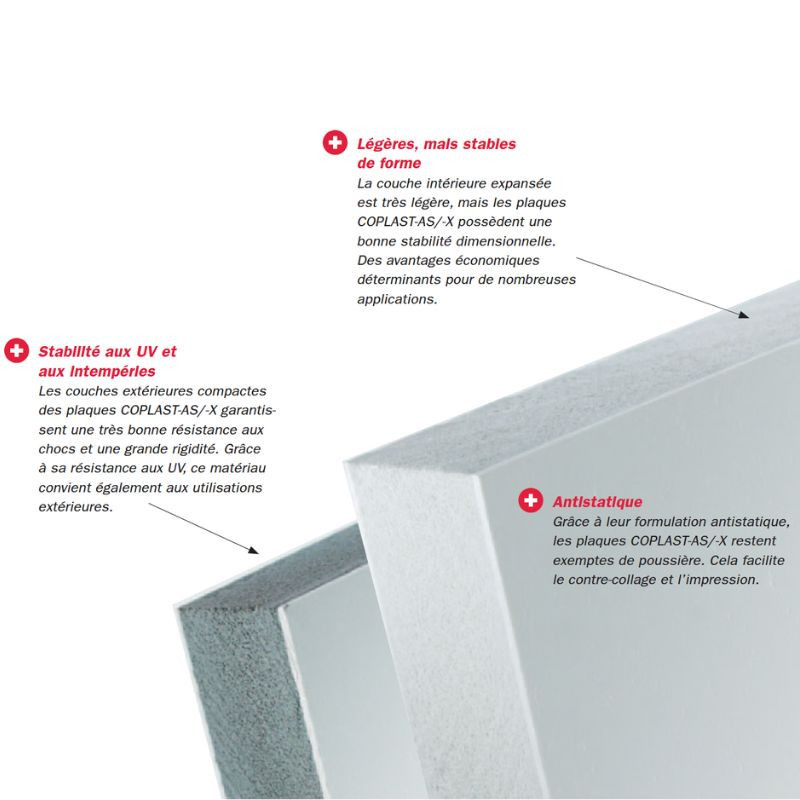 Légères, mais stables de forme
La couche intérieure expansée est très légère, mais les plaques COPLAST-AS/-X possèdent une bonne stabilité dimensionnelle. Des avantages économiques déterminants pour de nombreuses applications.

Stabilité aux UV et aux intempéries
Les couches extérieures compactes des plaques COPLAST-AS/-X garantissent une très bonne résistance aux chocs et une grande rigidité. Grâce à sa résistance aux UV, ce matériau convient également aux utilisations extérieures.

Antistatique
Grâce à leur formulation antistatique, les plaques COPLAST-AS/-X restent exemptes de poussière. Cela facilite le contre-collage et l'impression.