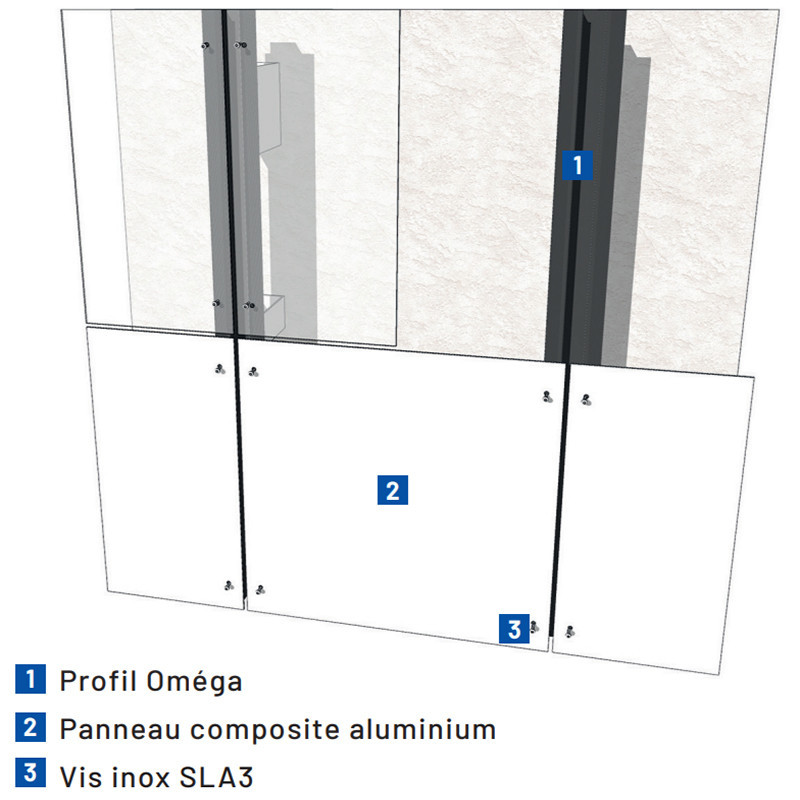 1

2

3

1 Profil Oméga
2 Panneau composite aluminium
3 Vis inox SLA3