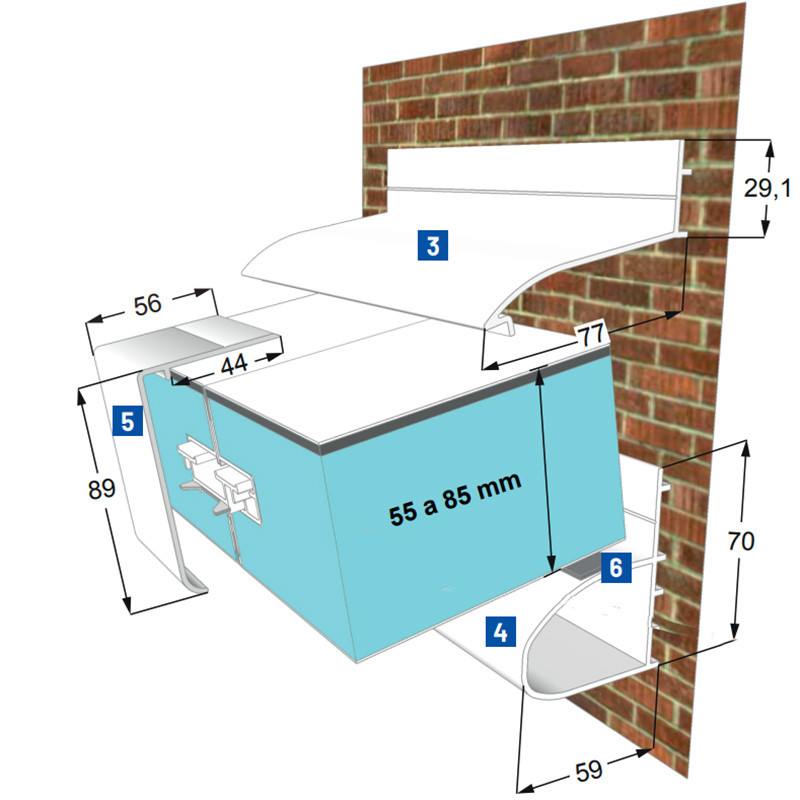 29,1
3
56
77
44
5
89
55 a 85 mm
70
6
4
59