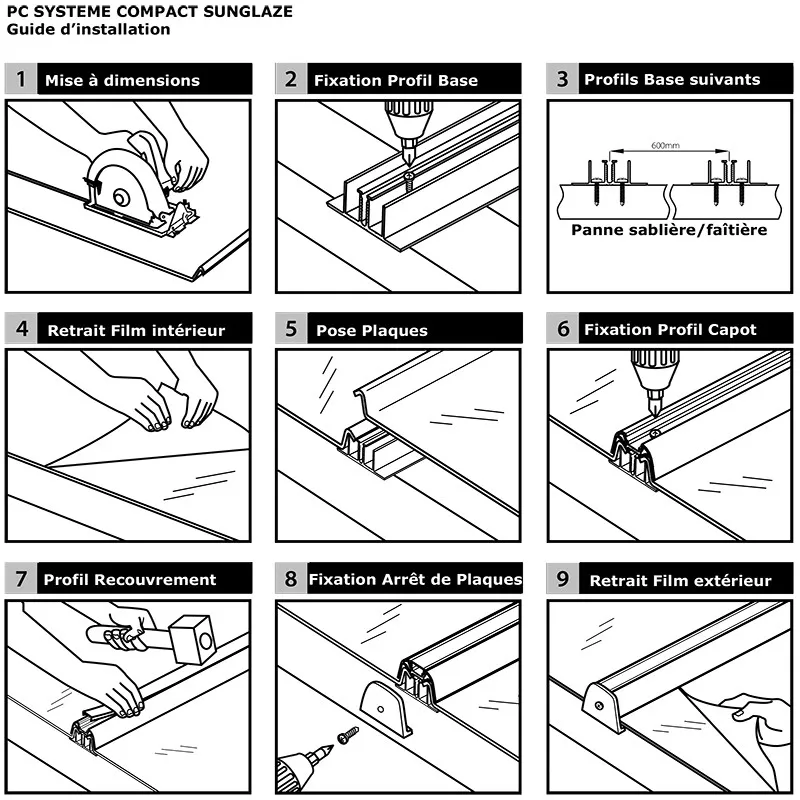 PC SYSTEME COMPACT SUNGLAZE
Guide d'installation

1 Mise à dimensions

2 Fixation Profil Base

3 Profils Base suivants

600mm

Panne sablière/faîtière

4 Retrait Film intérieur

5 Pose Plaques

6 Fixation Profil Capot

7 Profil Recouvrement

8 Fixation Arrêt de Plaques

9 Retrait Film extérieur